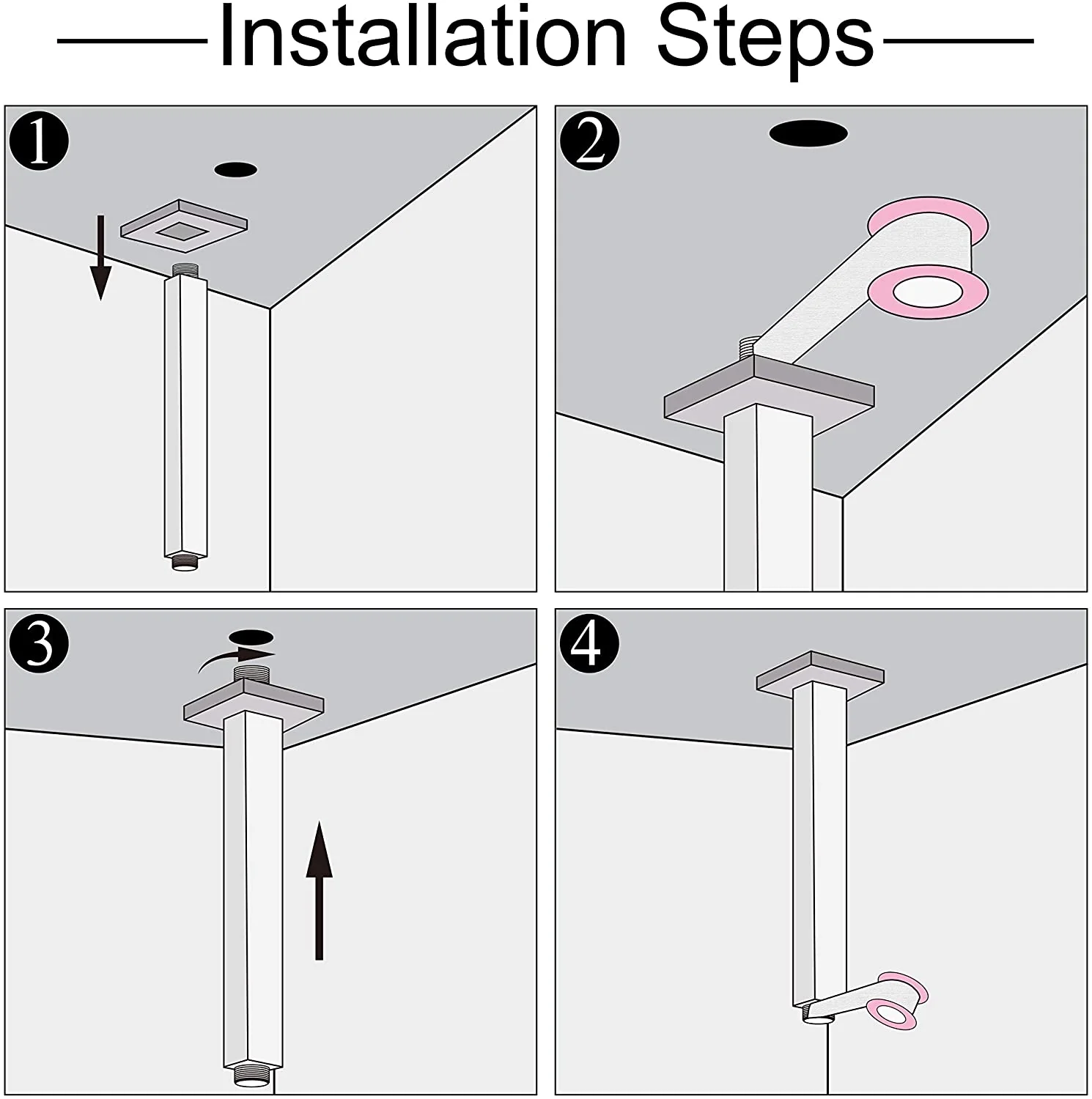 Installation Steps

1

2

3

4